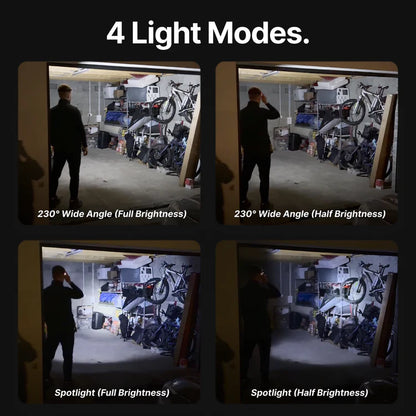 4 Light Modes.

230° Wide Angle (Full Brightness)

230° Wide Angle (Half Brightness)

Spotlight (Full Brightness)

Spotlight (Half Brightness)